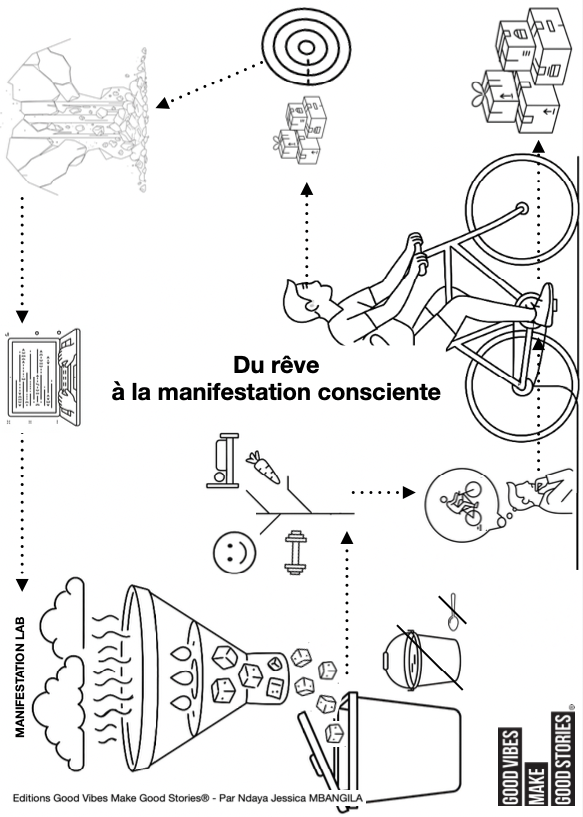 Du rêve
à la manifestation consciente

MANIFESTATION LAB

GOOD VIBES
MAKE
GOOD STORIES®

Editions Good Vibes Make Good Stories® - Par Ndaya Jessica MBANGILA