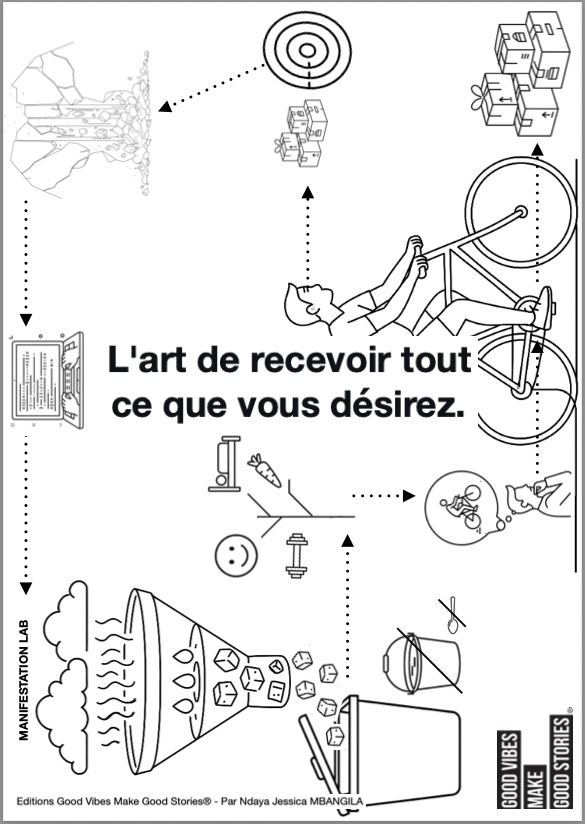 L'art de recevoir tout ce que vous désirez.

MANIFESTATION LAB

GOOD VIBES MAKE GOOD STORIES®

Editions Good Vibes Make Good Stories® - Par Ndaya Jessica MBANGILA