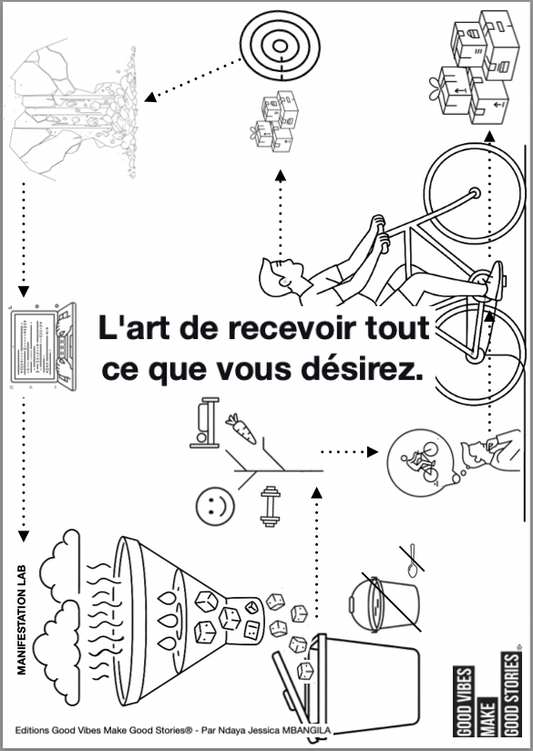 L'art de recevoir tout ce que vous désirez.

MANIFESTATION LAB

GOOD VIBES MAKE GOOD STORIES®

Editions Good Vibes Make Good Stories® - Par Ndaya Jessica MBANGILA